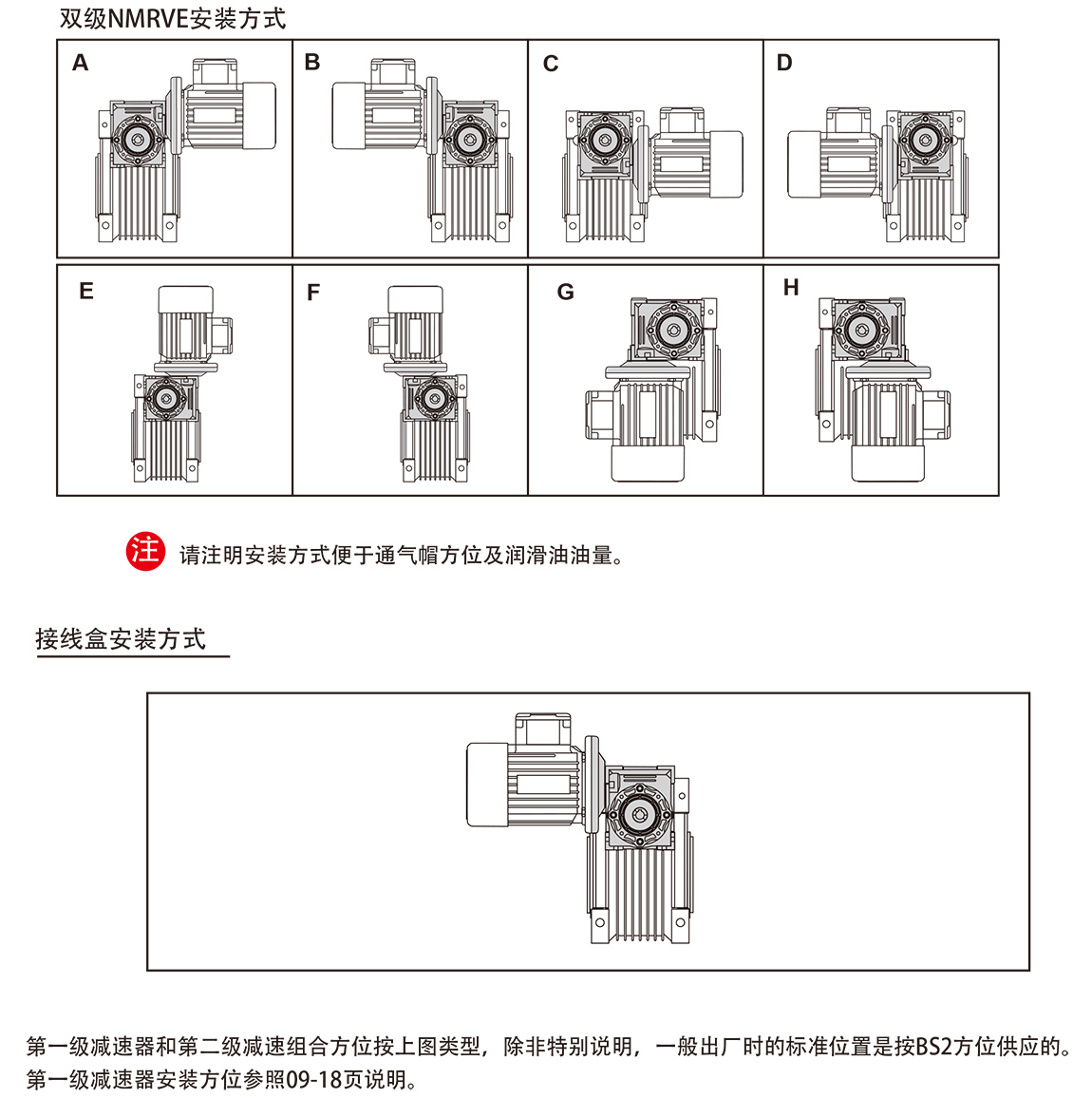 双级NMRVE安装方式

A

B

C

D

E

F

G

H

注 请注明安装方式便于通气帽方位及润滑油油量。

接线盒安装方式

第一级减速器和第二级减速组合方位按上图类型，除非特别说明，一般出厂时的标准位置是按BS2方位供应的。
第一级减速器安装方位参照09-18页说明。