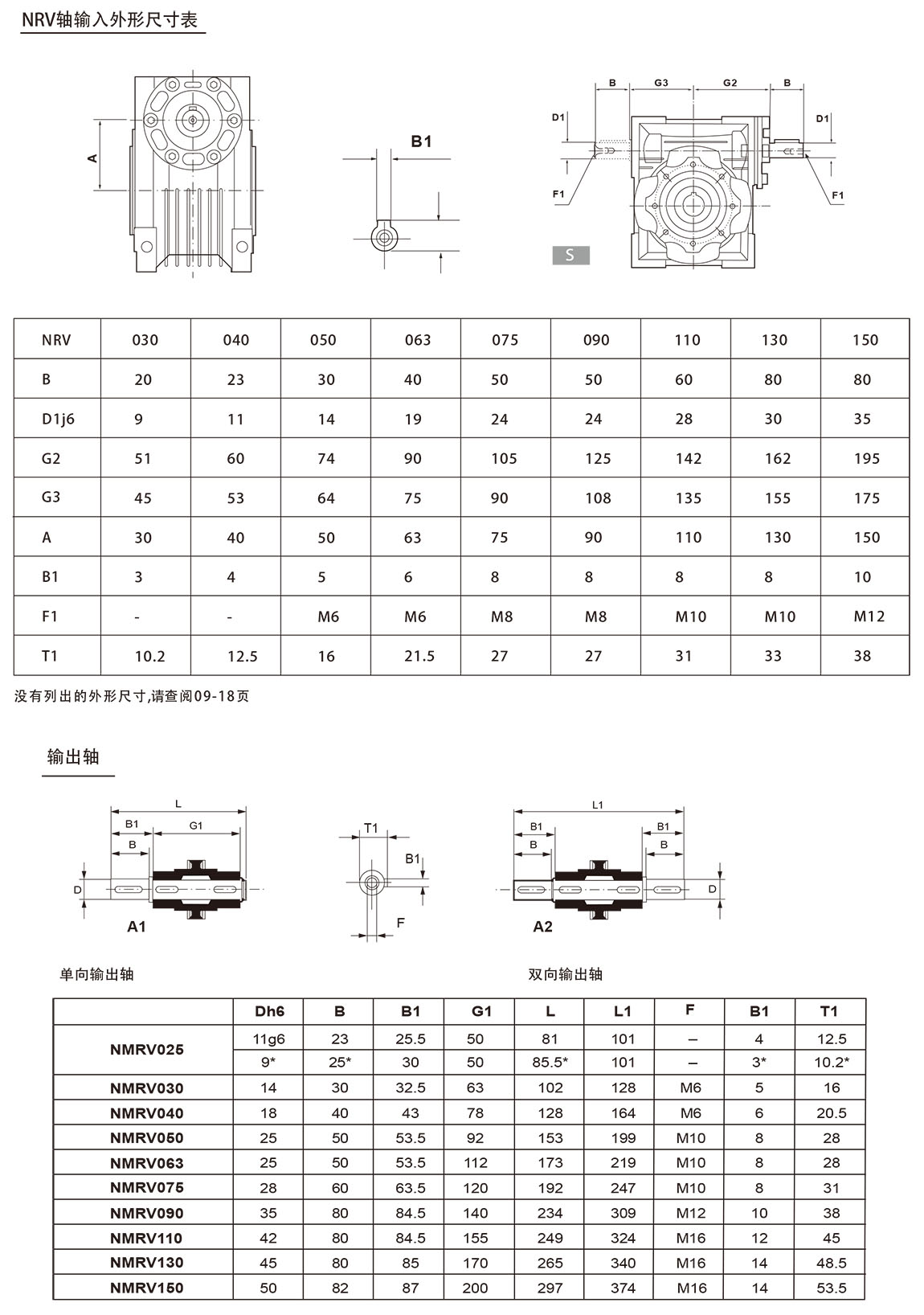 NRV轴输入外形尺寸表

A

B1

B G3 G2 B

D1 D1

F1 F1

S

| NRV | 030 | 040 | 050 | 063 | 075 | 090 | 110 | 130 | 150 |
|---|---|---|---|---|---|---|---|---|---|
| B | 20 | 23 | 30 | 40 | 50 | 50 | 60 | 80 | 80 |
| D1j6 | 9 | 11 | 14 | 19 | 24 | 24 | 28 | 30 | 35 |
| G2 | 51 | 60 | 74 | 90 | 105 | 125 | 142 | 162 | 195 |
| G3 | 45 | 53 | 64 | 75 | 90 | 108 | 135 | 155 | 175 |
| A | 30 | 40 | 50 | 63 | 75 | 90 | 110 | 130 | 150 |
| B1 | 3 | 4 | 5 | 6 | 8 | 8 | 8 | 8 | 10 |
| F1 | - | - | M6 | M6 | M8 | M8 | M10 | M10 | M12 |
| T1 | 10.2 | 12.5 | 16 | 21.5 | 27 | 27 | 31 | 33 | 38 |

没有列出的外形尺寸,请查阅09-18页

输出轴

L B1 G1 B D A1

T1 B1 F

L1 B1 B1 B B D A2

单向输出轴

双向输出轴

| | Dh6 | B | B1 | G1 | L | L1 | F | B1 | T1 |
|---|---|---|---|---|---|---|---|---|---|
| NMRV025 | 11g6 | 23 | 25.5 | 50 | 81 | 101 | – | 4 | 12.5 |
| | 9* | 25* | 30 | 50 | 85.5* | 101 | – | 3* | 10.2* |
| NMRV030 | 14 | 30 | 32.5 | 63 | 102 | 128 | M6 | 5 | 16 |
| NMRV040 | 18 | 40 | 43 | 78 | 128 | 164 | M6 | 6 | 20.5 |
| NMRV050 | 25 | 50 | 53.5 | 92 | 153 | 199 | M10 | 8 | 28 |
| NMRV063 | 25 | 50 | 53.5 | 112 | 173 | 219 | M10 | 8 | 28 |
| NMRV075 | 28 | 60 | 63.5 | 120 | 192 | 247 | M10 | 8 | 31 |
| NMRV090 | 35 | 80 | 84.5 | 140 | 234 | 309 | M12 | 10 | 38 |
| NMRV110 | 42 | 80 | 84.5 | 155 | 249 | 324 | M16 | 12 | 45 |
| NMRV130 | 45 | 80 | 85 | 170 | 265 | 340 | M16 | 14 | 48.5 |
| NMRV150 | 50 | 82 | 87 | 200 | 297 | 374 | M16 | 14 | 53.5 |